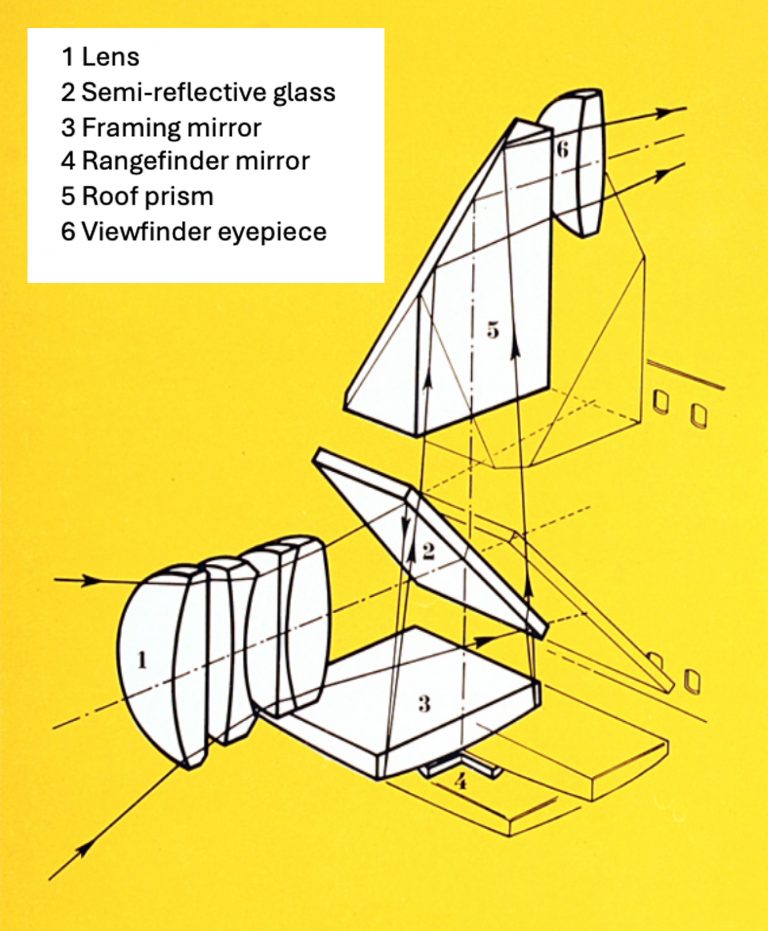 1 Lens
2 Semi-reflective glass
3 Framing mirror
4 Rangefinder mirror
5 Roof prism
6 Viewfinder eyepiece

6

5

2

1

3

4